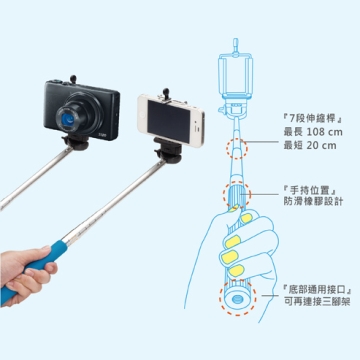 『7段伸縮桿』
最長 108 cm
最短 20 cm

『手持位置』
防滑橡膠設計

『底部通用接口』
可再連接三腳架