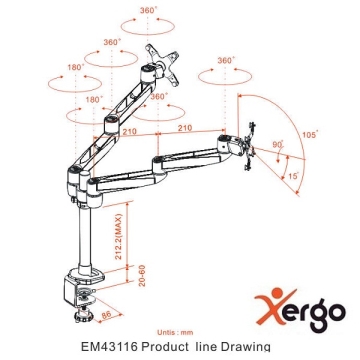 360°

360°

180°

360°

180°

360°

210

210

105°

90°

15°

212.2(MAX)

20-60

86

Xergo

Untis : mm

EM43116 Product line Drawing