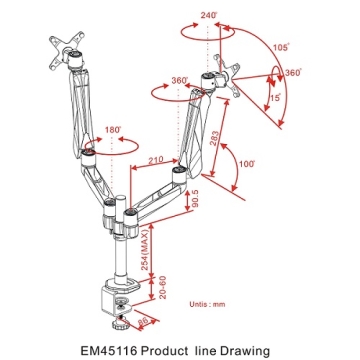 240°

105°

360°

360°

15°

180°

283

210

100°

90.5

254(MAX)

20-60

Untis : mm

86

EM45116 Product line Drawing